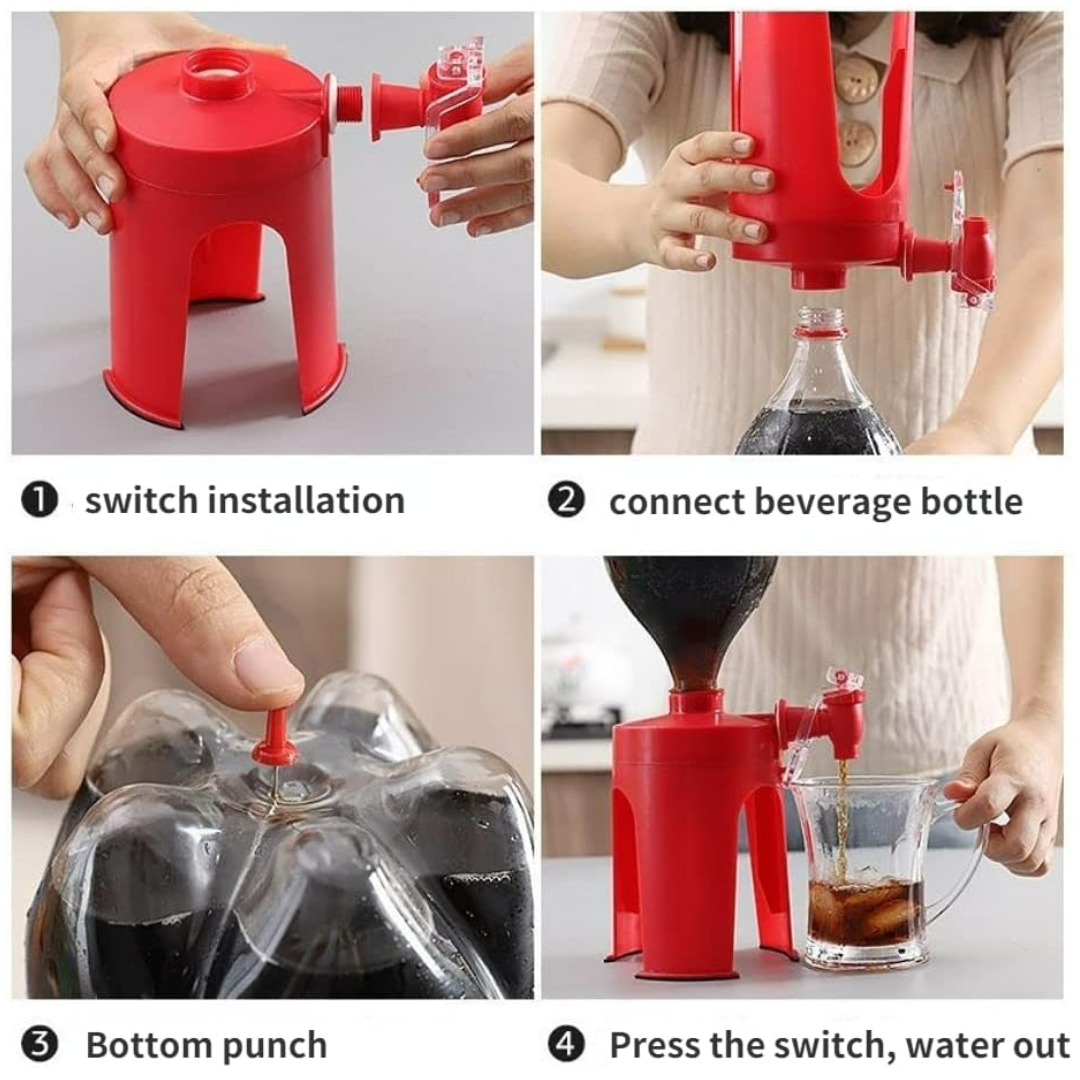 ❶ switch installation

❷ connect beverage bottle

❸ Bottom punch

❹ Press the switch, water out