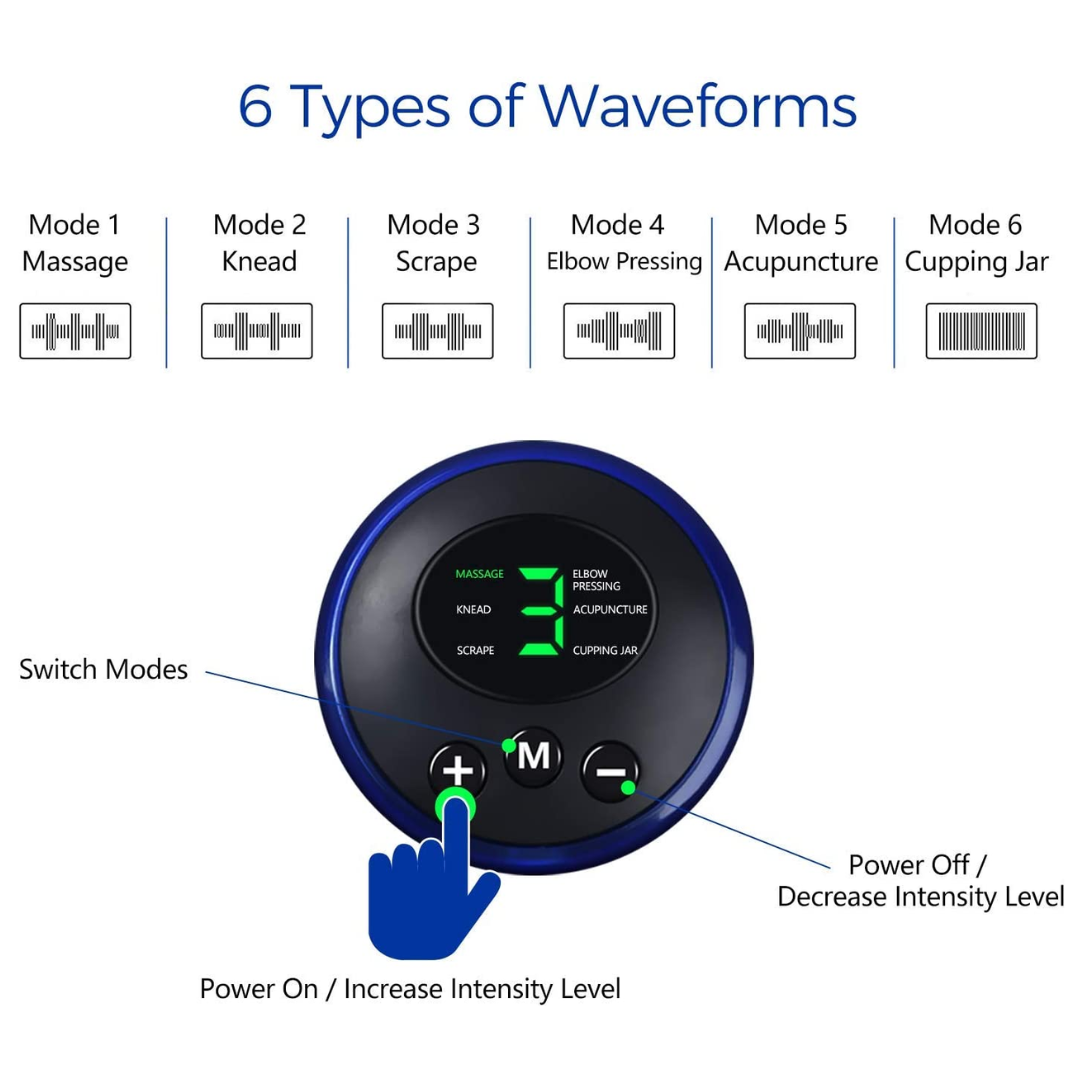 6 Types of Waveforms

Mode 1
Massage

Mode 2
Knead

Mode 3
Scrape

Mode 4
Elbow Pressing

Mode 5
Acupuncture

Mode 6
Cupping Jar

MASSAGE
KNEAD
SCRAPE
3
ELBOW PRESSING
ACUPUNCTURE
CUPPING JAR

Switch Modes

+
M
−

Power Off / Decrease Intensity Level

Power On / Increase Intensity Level