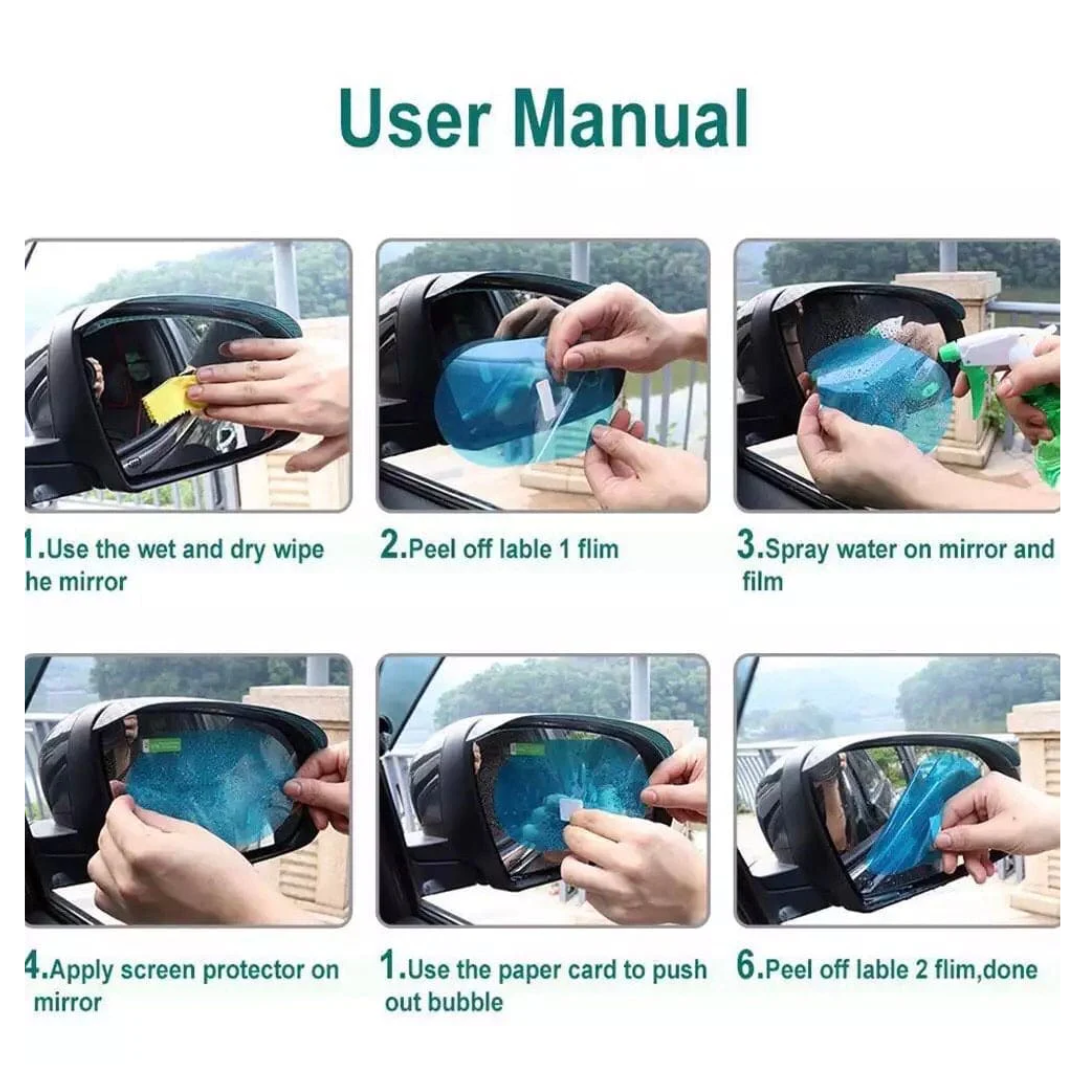 User Manual

1.Use the wet and dry wipe he mirror

2.Peel off lable 1 flim

3.Spray water on mirror and film

4.Apply screen protector on mirror

1.Use the paper card to push out bubble

6.Peel off lable 2 flim,done