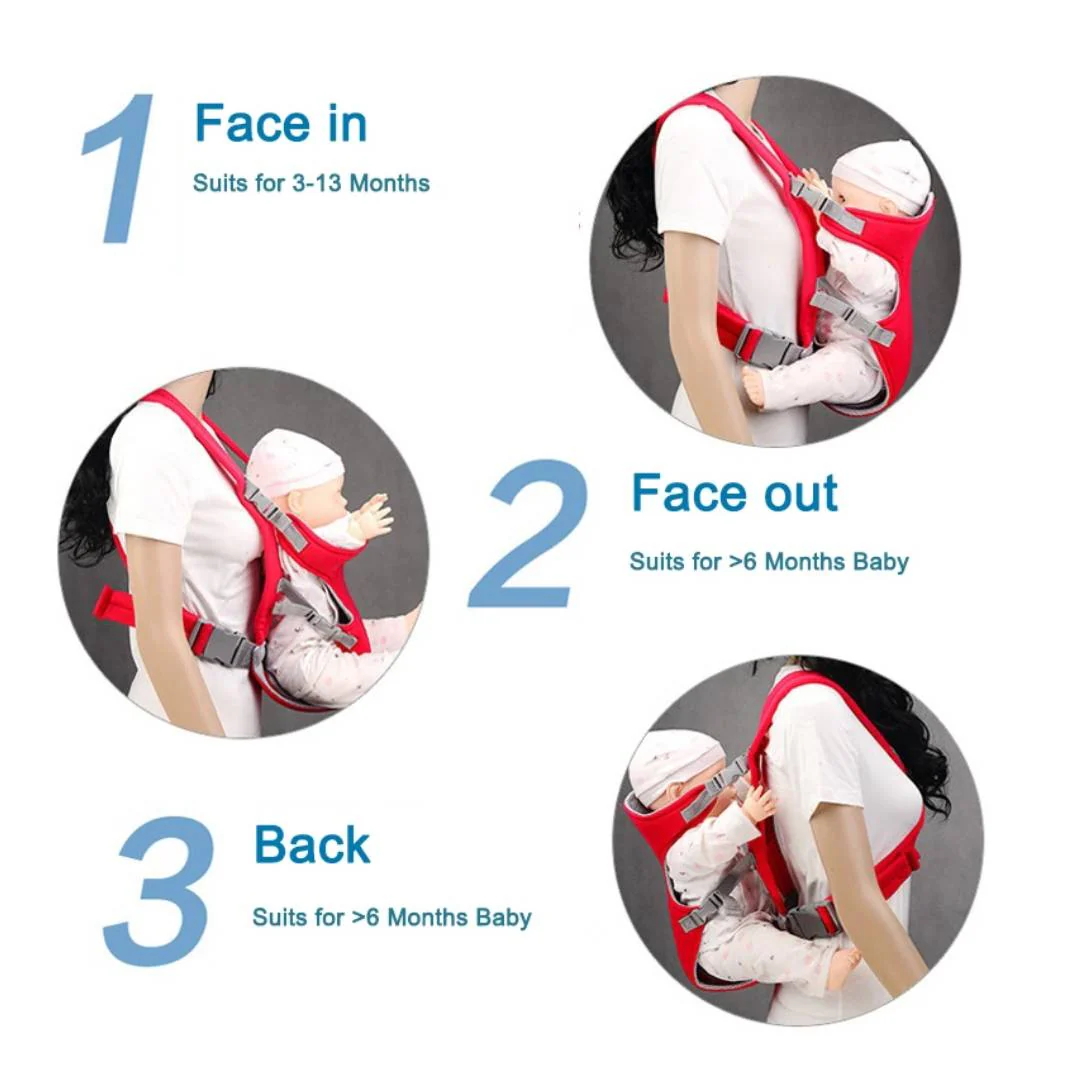 1 Face in
Suits for 3-13 Months

2 Face out
Suits for >6 Months Baby

3 Back
Suits for >6 Months Baby