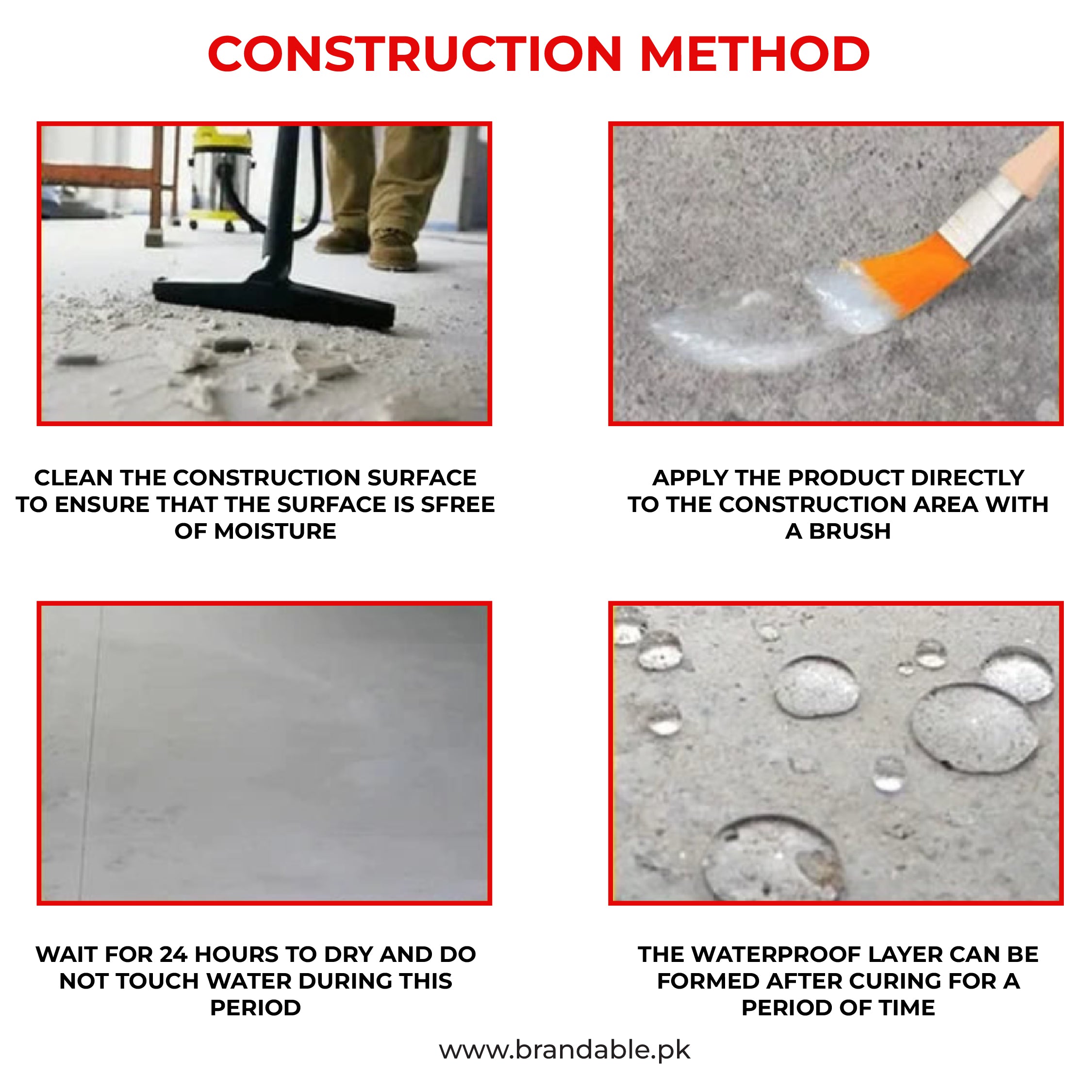 CONSTRUCTION METHOD

CLEAN THE CONSTRUCTION SURFACE TO ENSURE THAT THE SURFACE IS SFREE OF MOISTURE

APPLY THE PRODUCT DIRECTLY TO THE CONSTRUCTION AREA WITH A BRUSH

WAIT FOR 24 HOURS TO DRY AND DO NOT TOUCH WATER DURING THIS PERIOD

THE WATERPROOF LAYER CAN BE FORMED AFTER CURING FOR A PERIOD OF TIME

www.brandable.pk