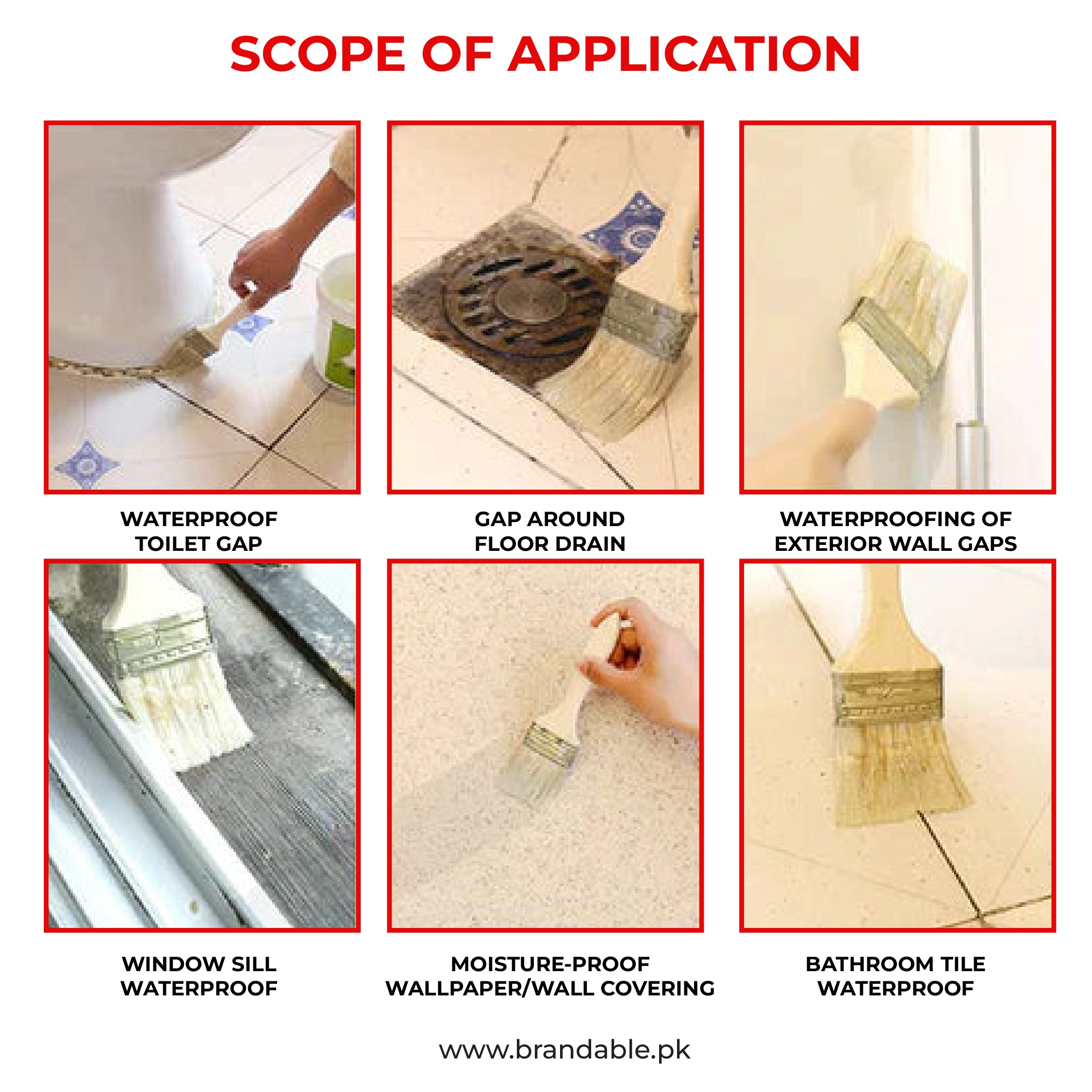 SCOPE OF APPLICATION

WATERPROOF TOILET GAP

GAP AROUND FLOOR DRAIN

WATERPROOFING OF EXTERIOR WALL GAPS

WINDOW SILL WATERPROOF

MOISTURE-PROOF WALLPAPER/WALL COVERING

BATHROOM TILE WATERPROOF

www.brandable.pk