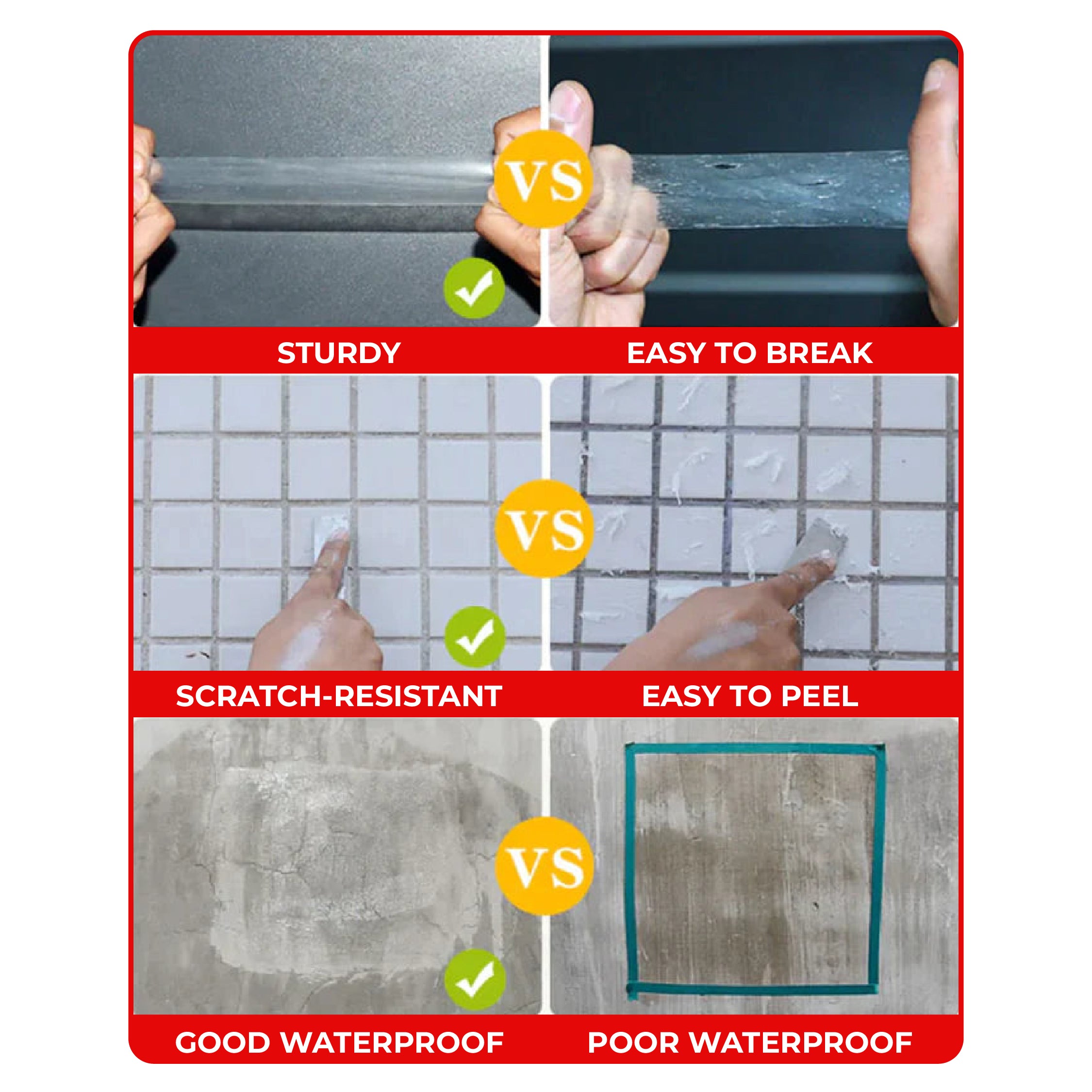 VS

STURDY

EASY TO BREAK

VS

SCRATCH-RESISTANT

EASY TO PEEL

VS

GOOD WATERPROOF

POOR WATERPROOF