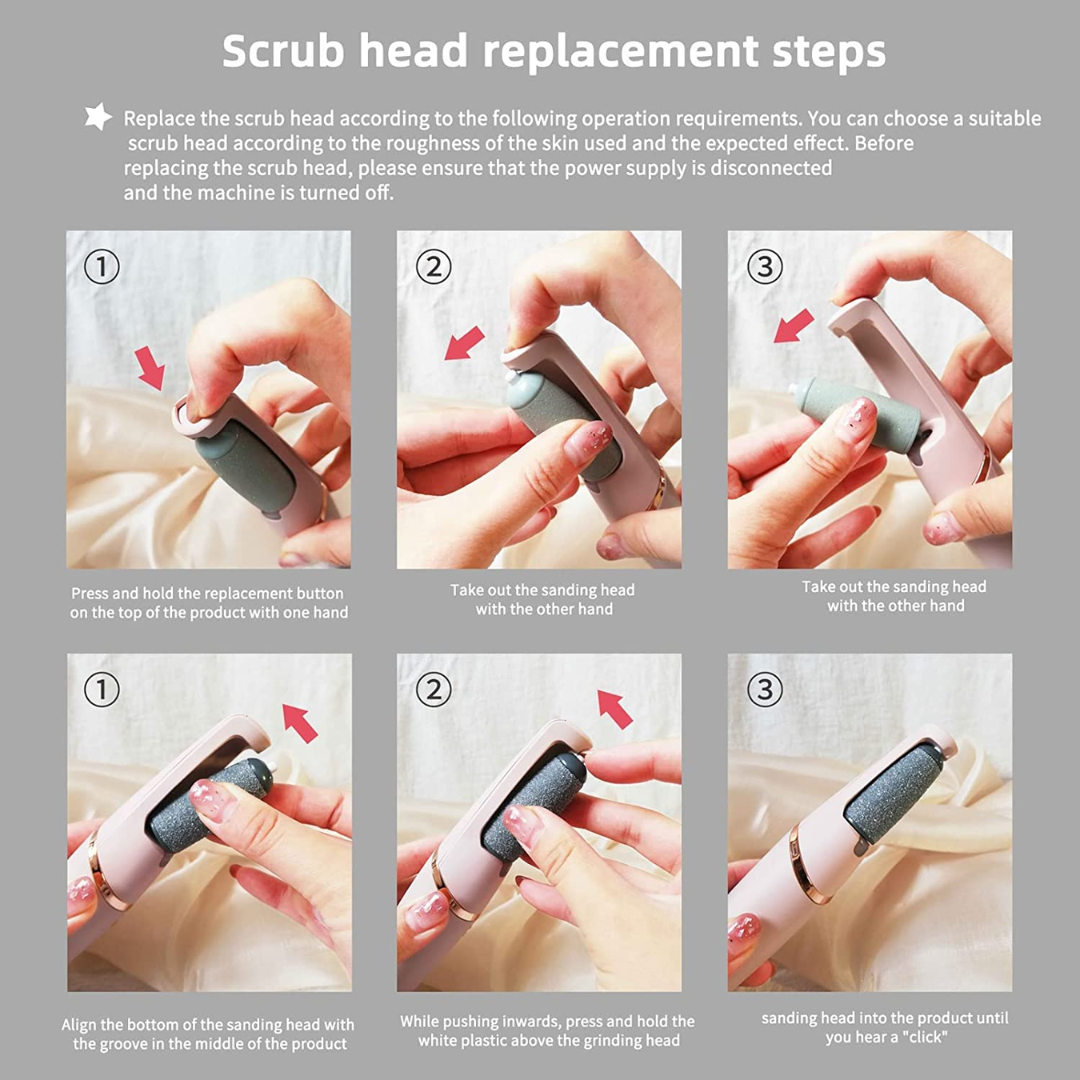 Scrub head replacement steps

Replace the scrub head according to the following operation requirements. You can choose a suitable scrub head according to the roughness of the skin used and the expected effect. Before replacing the scrub head, please ensure that the power supply is disconnected and the machine is turned off.

①

Press and hold the replacement button on the top of the product with one hand

②

Take out the sanding head with the other hand

③

Take out the sanding head with the other hand

①

Align the bottom of the sanding head with the groove in the middle of the product

②

While pushing inwards, press and hold the white plastic above the grinding head

③

sanding head into the product until you hear a "click"