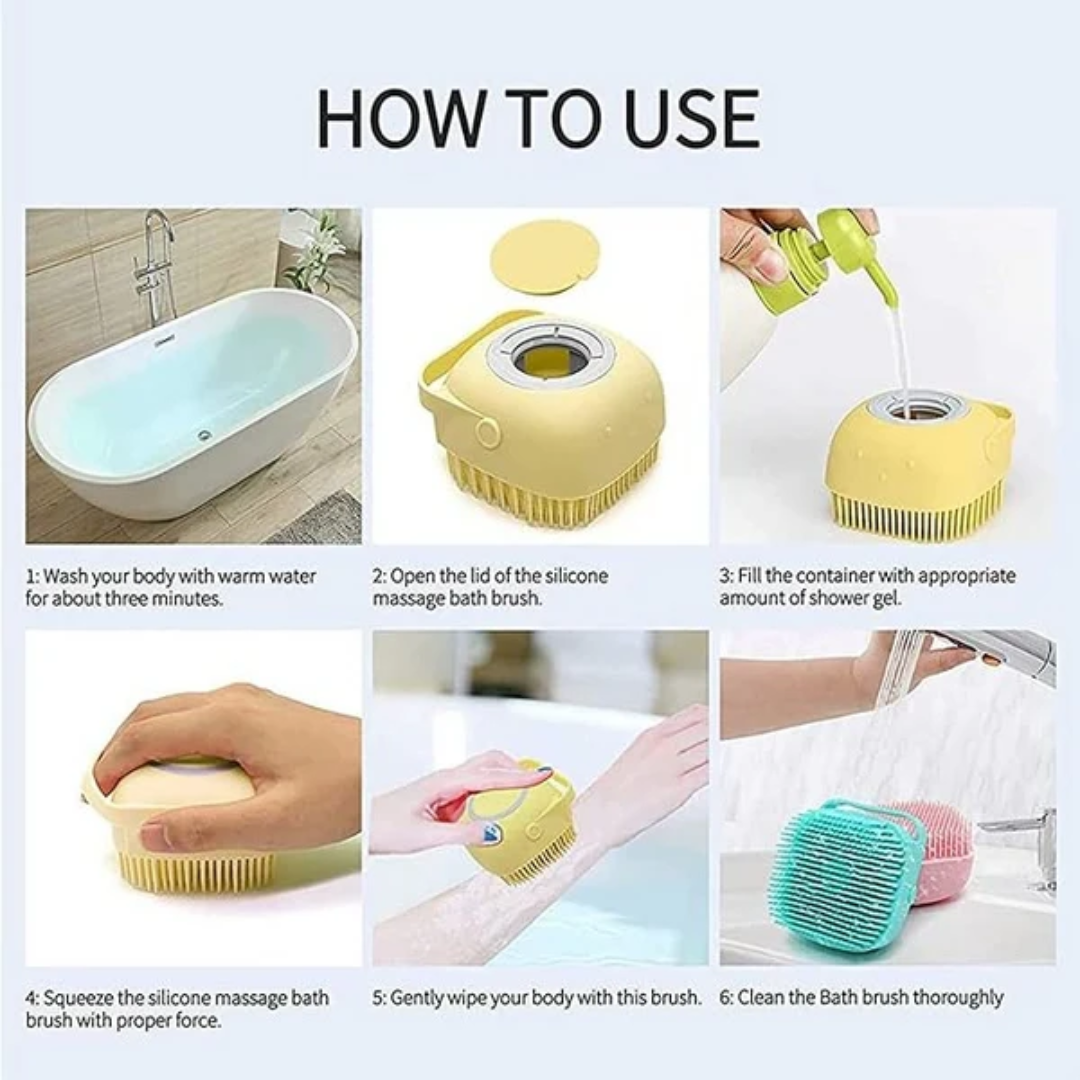 HOW TO USE

1: Wash your body with warm water for about three minutes.

2: Open the lid of the silicone massage bath brush.

3: Fill the container with appropriate amount of shower gel.

4: Squeeze the silicone massage bath brush with proper force.

5: Gently wipe your body with this brush.

6: Clean the Bath brush thoroughly