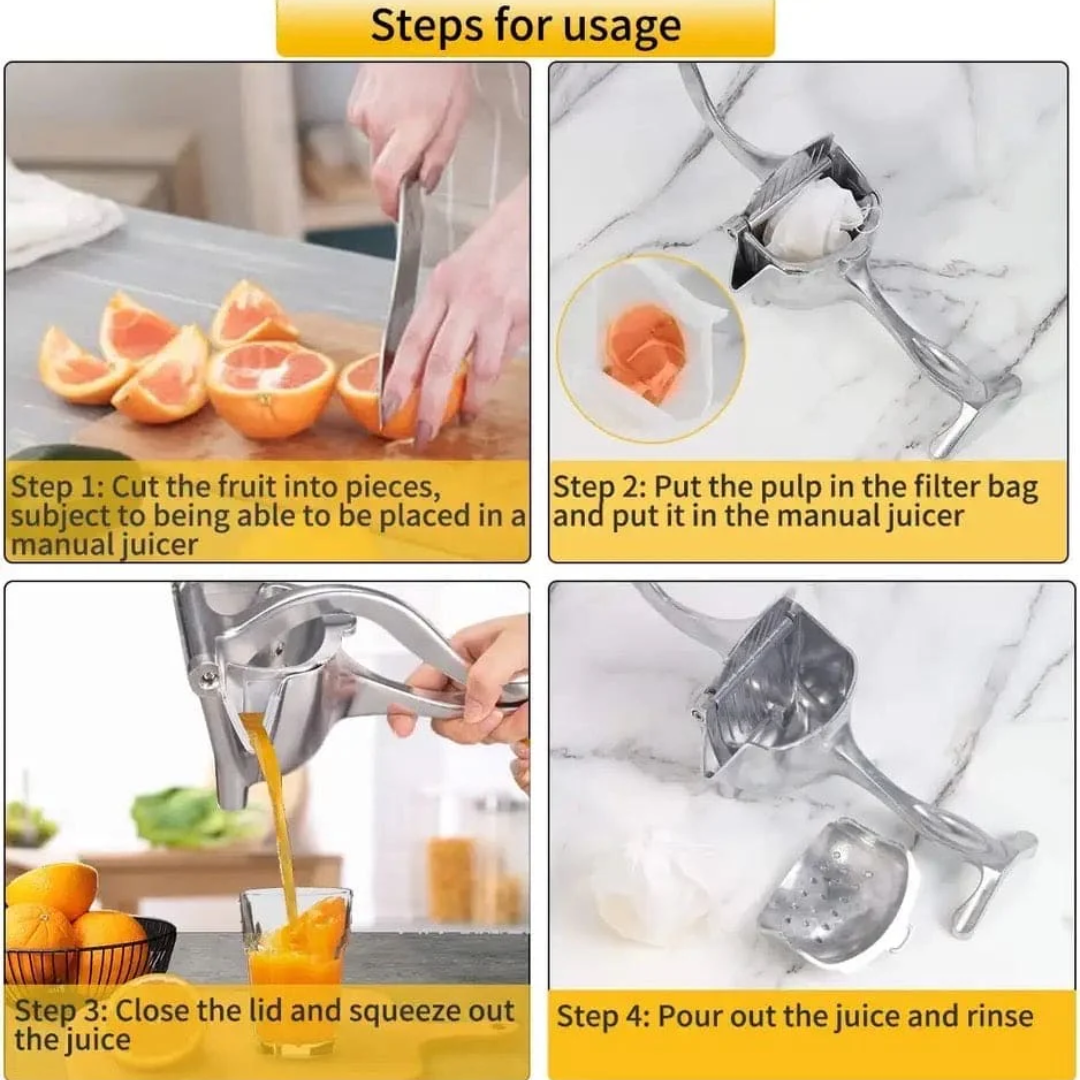 Steps for usage

Step 1: Cut the fruit into pieces, subject to being able to be placed in a manual juicer

Step 2: Put the pulp in the filter bag and put it in the manual juicer

Step 3: Close the lid and squeeze out the juice

Step 4: Pour out the juice and rinse