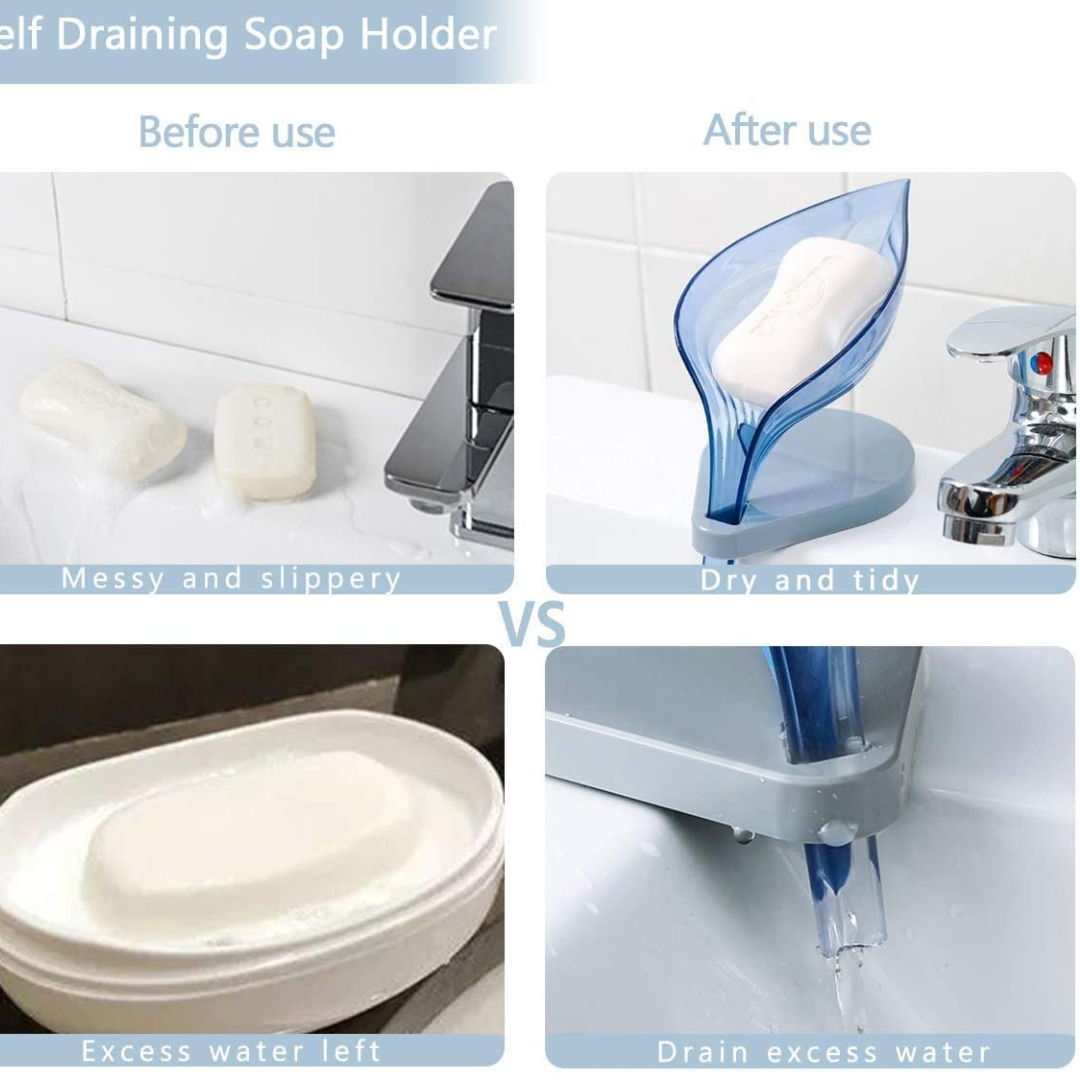 elf Draining Soap Holder

Before use

After use

Messy and slippery

Dry and tidy

VS

Excess water left

Drain excess water